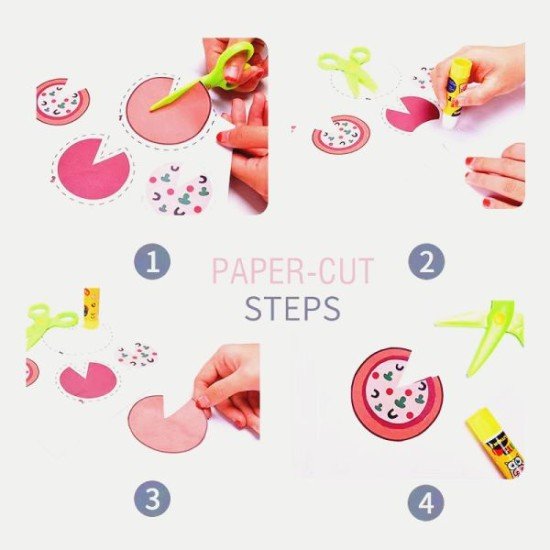 1

PAPER-CUT
STEPS

2

3

4